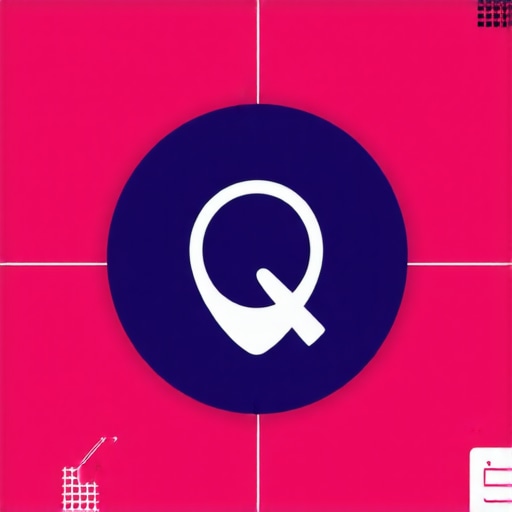 Q